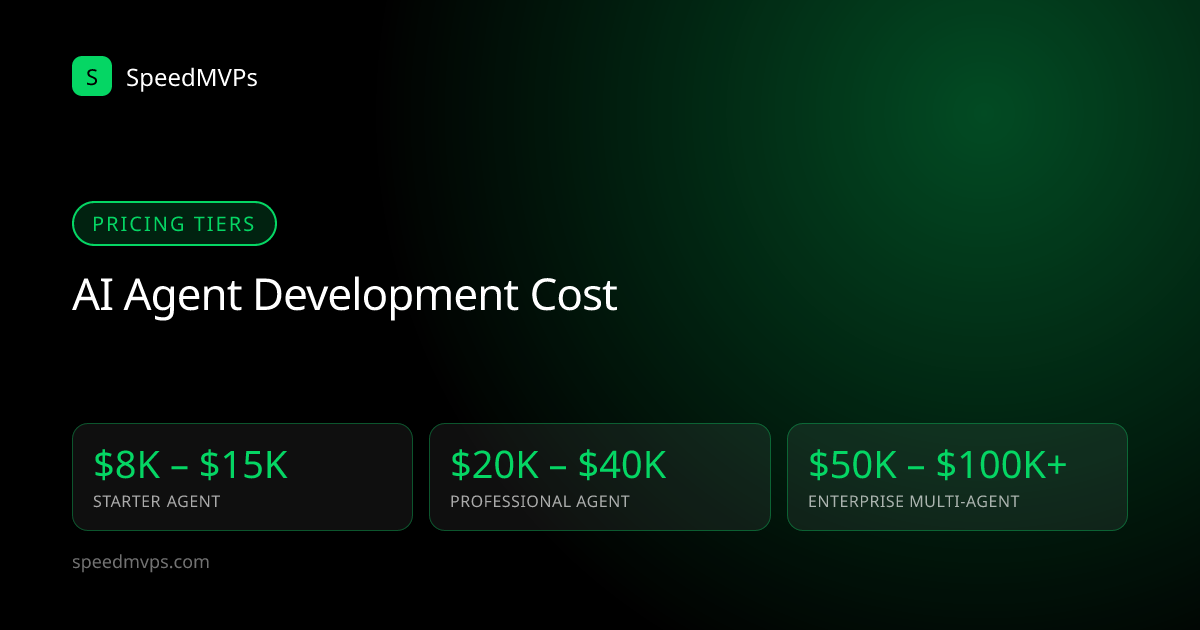 S SpeedMVPs

PRICING TIERS

AI Agent Development Cost

$8K – $15K
STARTER AGENT

$20K – $40K
PROFESSIONAL AGENT

$50K – $100K+
ENTERPRISE MULTI-AGENT

speedmvps.com